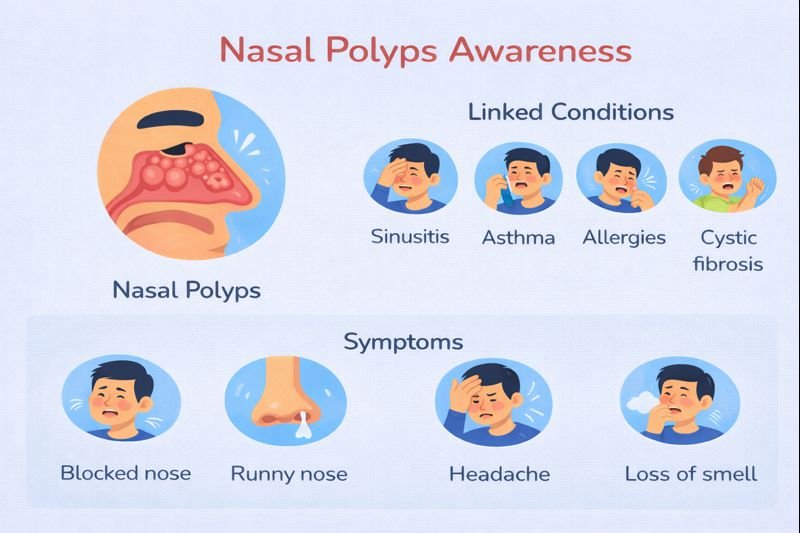 Nasal Polyps Awareness

Nasal Polyps

Linked Conditions

Sinusitis

Asthma

Allergies

Cystic fibrosis

Symptoms

Blocked nose

Runny nose

Headache

Loss of smell