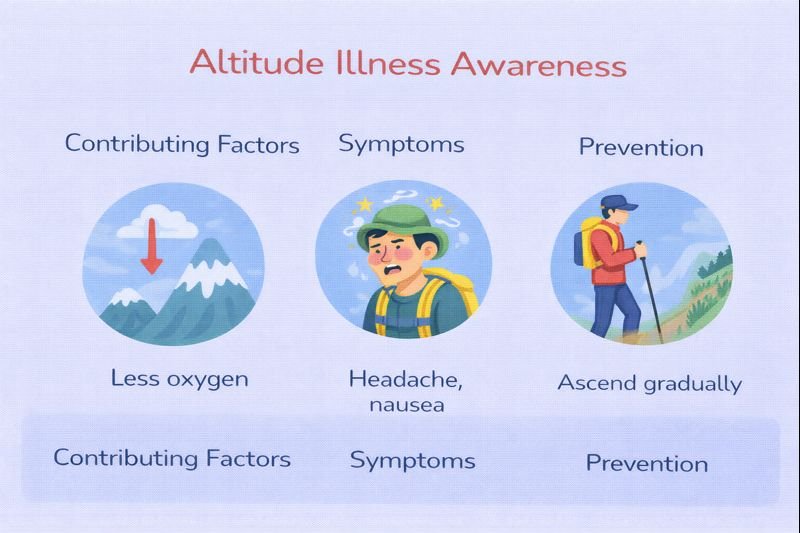 Altitude Illness Awareness

Contributing Factors

Less oxygen

Symptoms

Headache, nausea

Prevention

Ascend gradually

Contributing Factors

Symptoms

Prevention