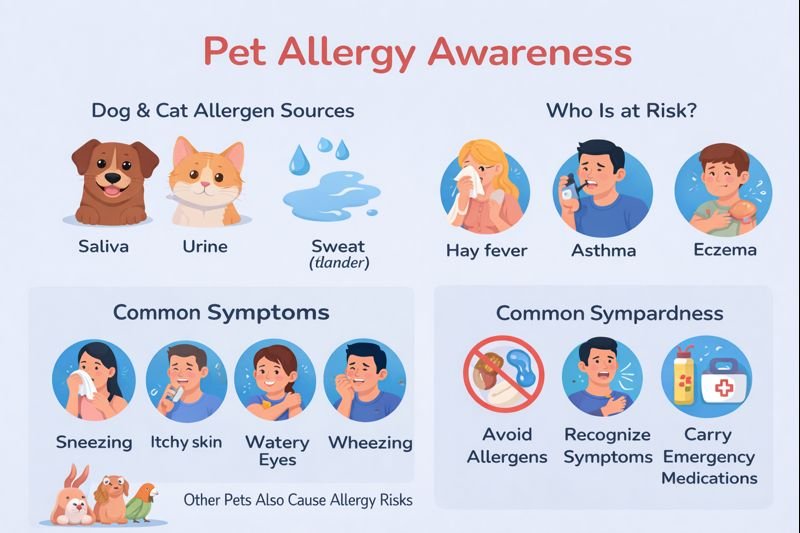 Pet Allergy Awareness

Dog & Cat Allergen Sources

Saliva

Urine

Sweat
(tlander)

Who Is at Risk?

Hay fever

Asthma

Eczema

Common Symptoms

Sneezing

Itchy skin

Watery Eyes

Wheezing

Other Pets Also Cause Allergy Risks

Common Sympardness

Avoid Allergens

Recognize Symptoms

Carry Emergency Medications