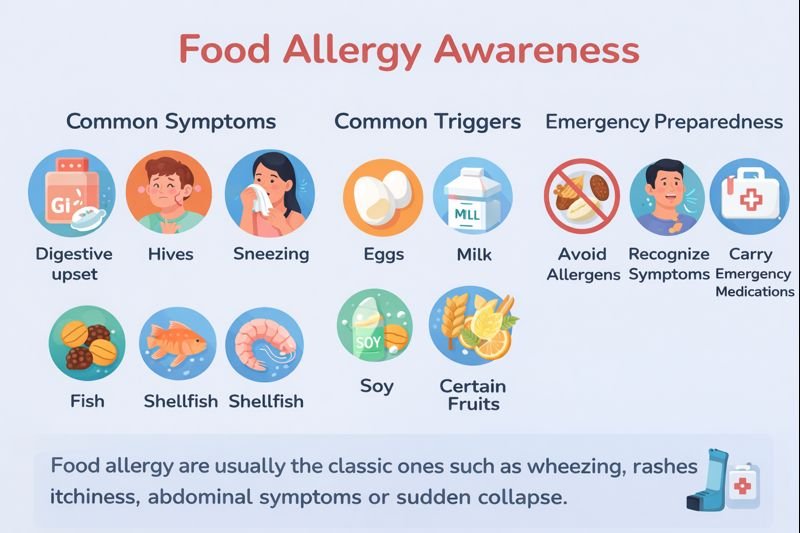 Food Allergy Awareness

Common Symptoms

Gi

Digestive upset

Hives

Sneezing

Fish

Shellfish

Shellfish

Common Triggers

Eggs

MLL

Milk

SOY

Soy

Certain Fruits

Emergency Preparedness

Avoid Allergens

Recognize Symptoms

Carry Emergency Medications

Food allergy are usually the classic ones such as wheezing, rashes itchiness, abdominal symptoms or sudden collapse.