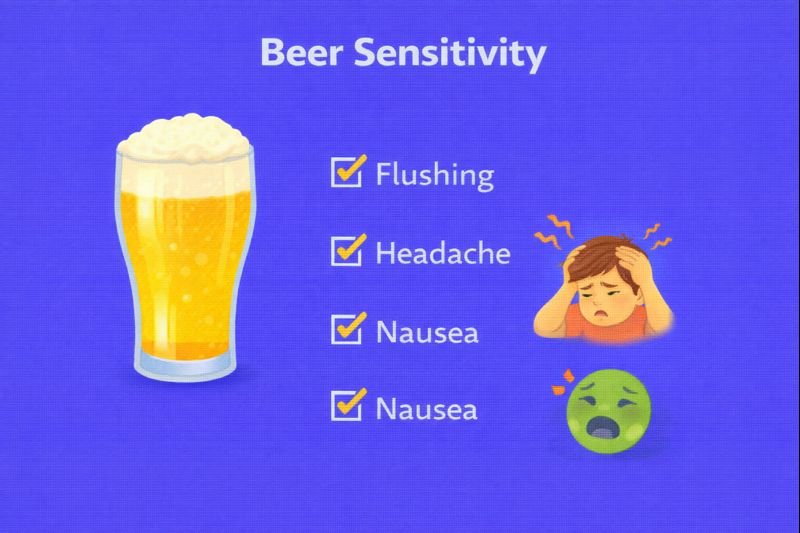 Beer Sensitivity

Flushing

Headache

Nausea

Nausea