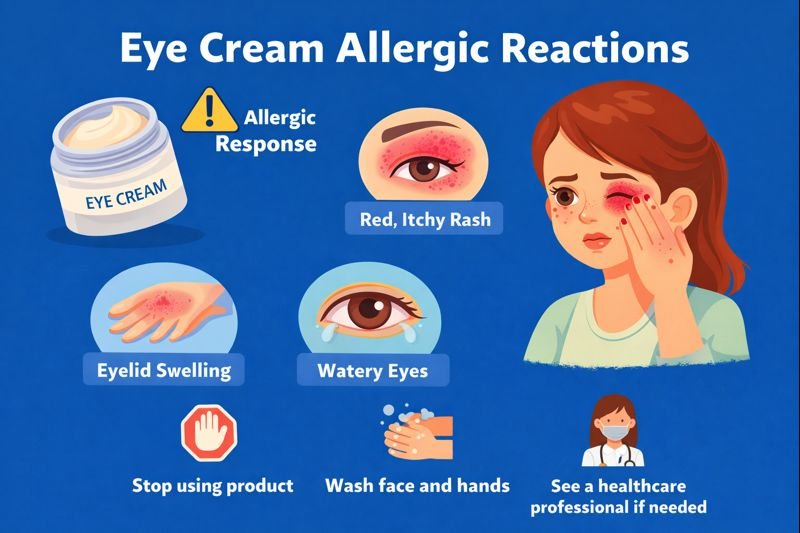 Eye Cream Allergic Reactions

EYE CREAM

Allergic Response

Red, Itchy Rash

Eyelid Swelling

Watery Eyes

Stop using product

Wash face and hands

See a healthcare professional if needed