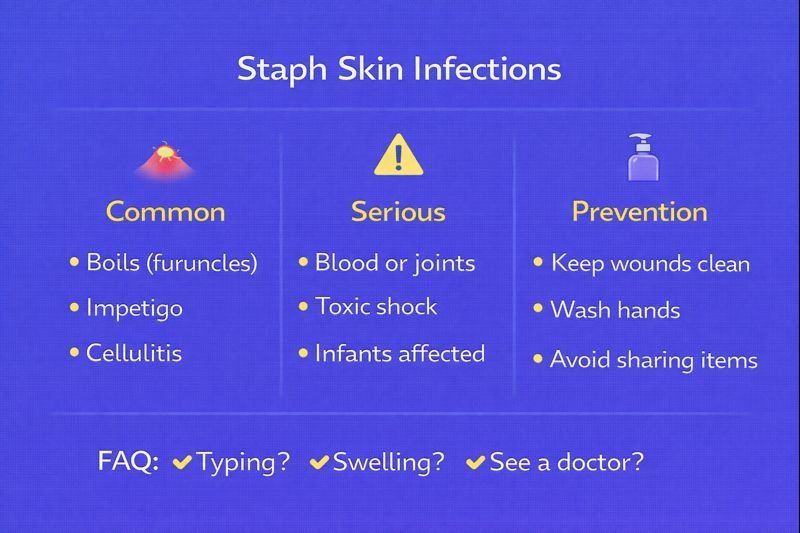 Staph Skin Infections

Common
• Boils (furuncles)
• Impetigo
• Cellulitis

Serious
• Blood or joints
• Toxic shock
• Infants affected

Prevention
• Keep wounds clean
• Wash hands
• Avoid sharing items

FAQ: ✔Typing? ✔Swelling? ✔See a doctor?