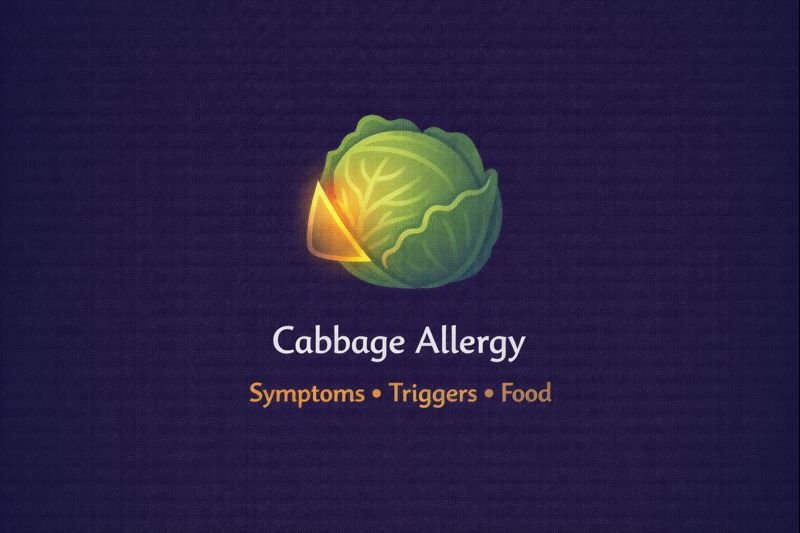 Cabbage Allergy

Symptoms • Triggers • Food