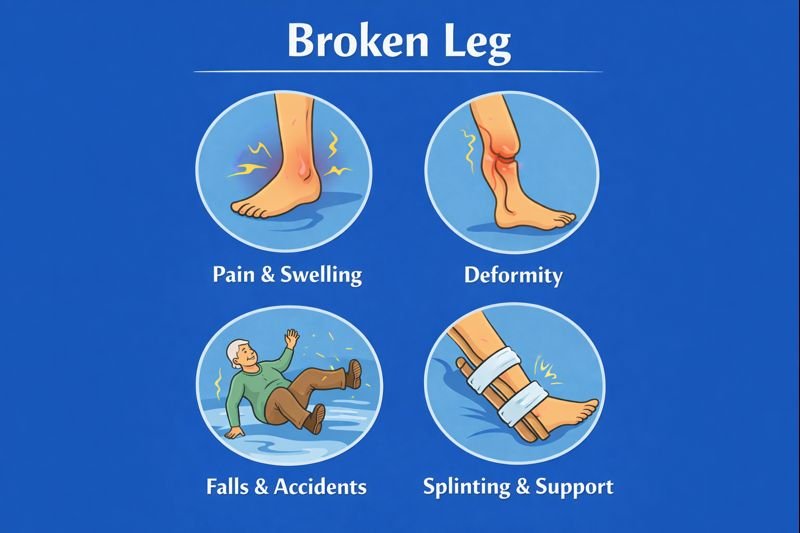 Broken Leg

Pain & Swelling

Deformity

Falls & Accidents

Splinting & Support