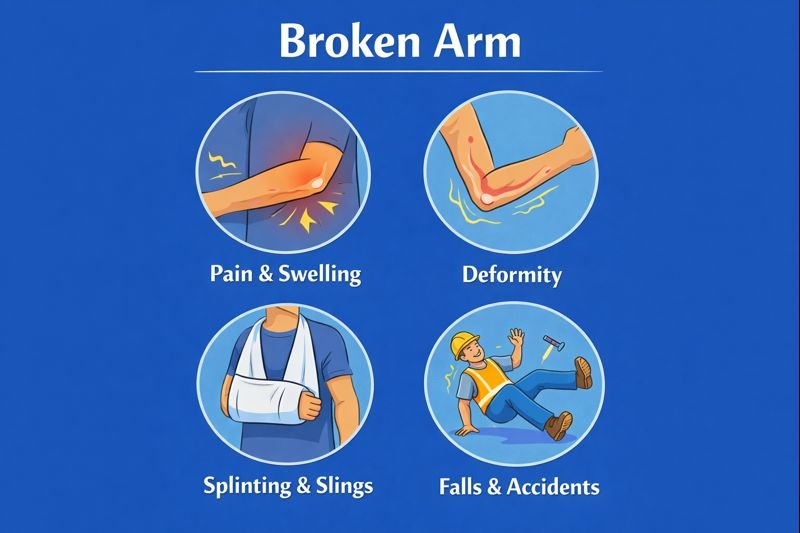 Broken Arm

Pain & Swelling

Deformity

Splinting & Slings

Falls & Accidents